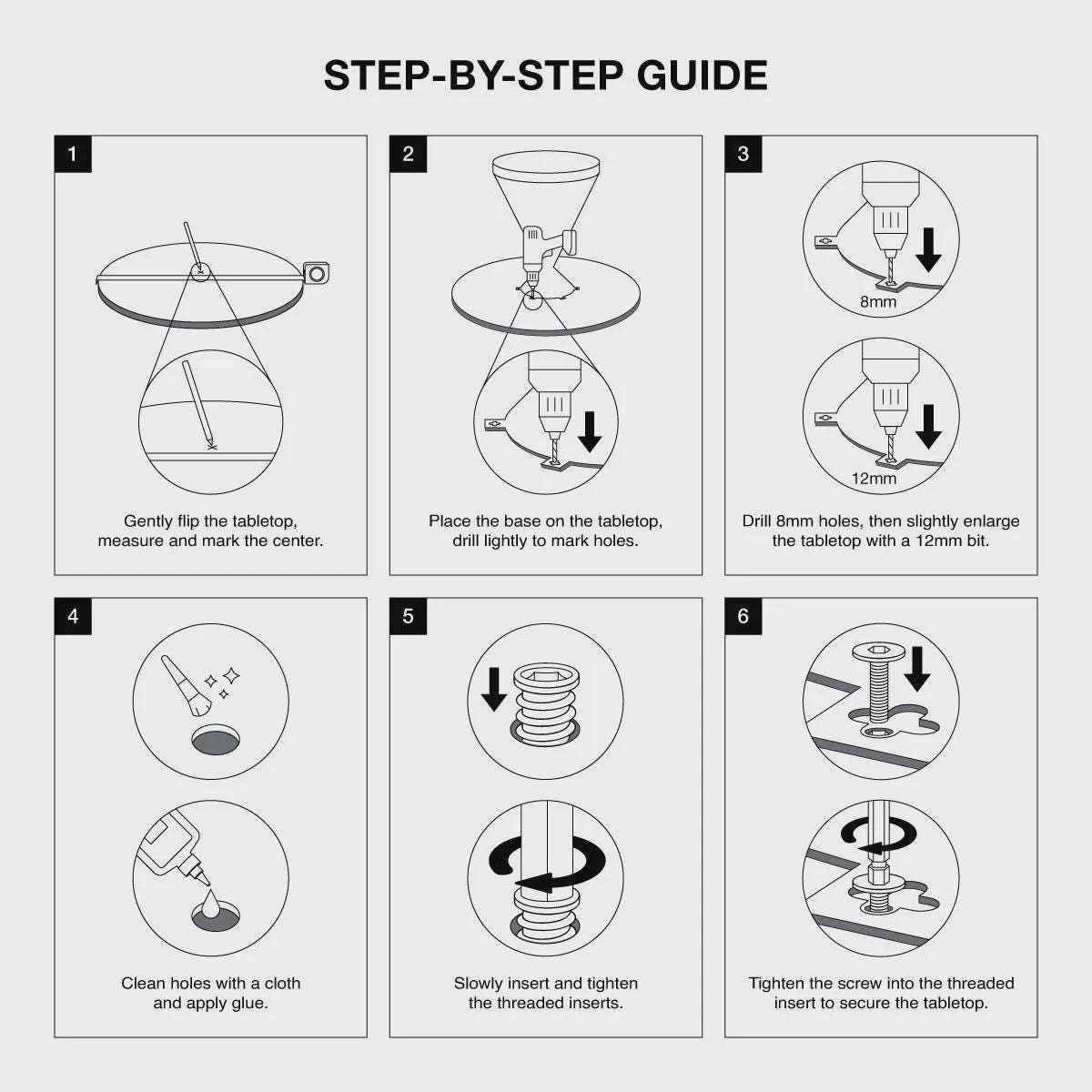 STEP-BY-STEP GUIDE

1

Gently flip the tabletop, measure and mark the center.

2

Place the base on the tabletop, drill lightly to mark holes.

3

8mm

12mm

Drill 8mm holes, then slightly enlarge the tabletop with a 12mm bit.

4

Clean holes with a cloth and apply glue.

5

Slowly insert and tighten the threaded inserts.

6

Tighten the screw into the threaded insert to secure the tabletop.